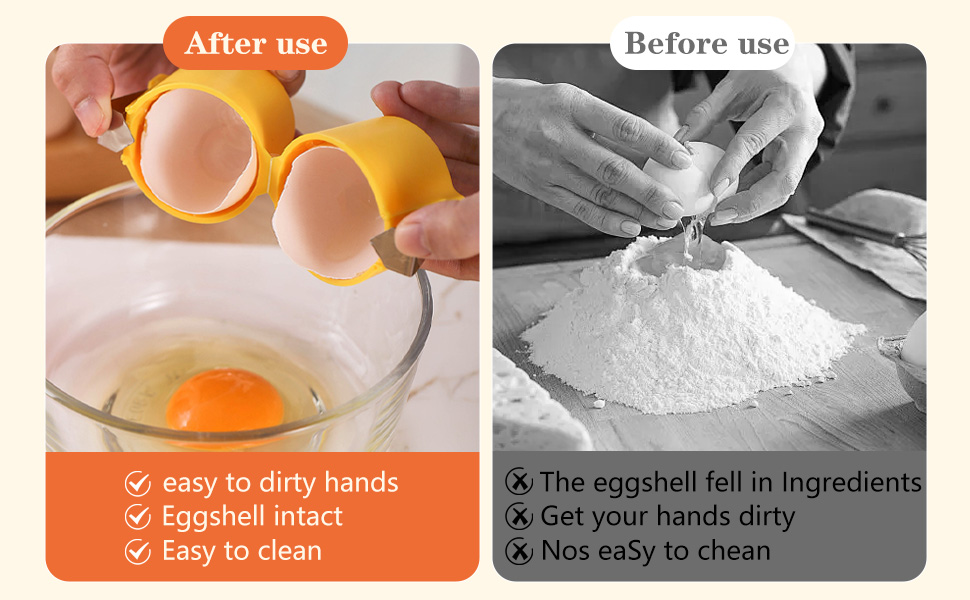 After use

easy to dirty hands
Eggshell intact
Easy to clean

Before use

The eggshell fell in Ingredients
Get your hands dirty
Nos eaSy to chean