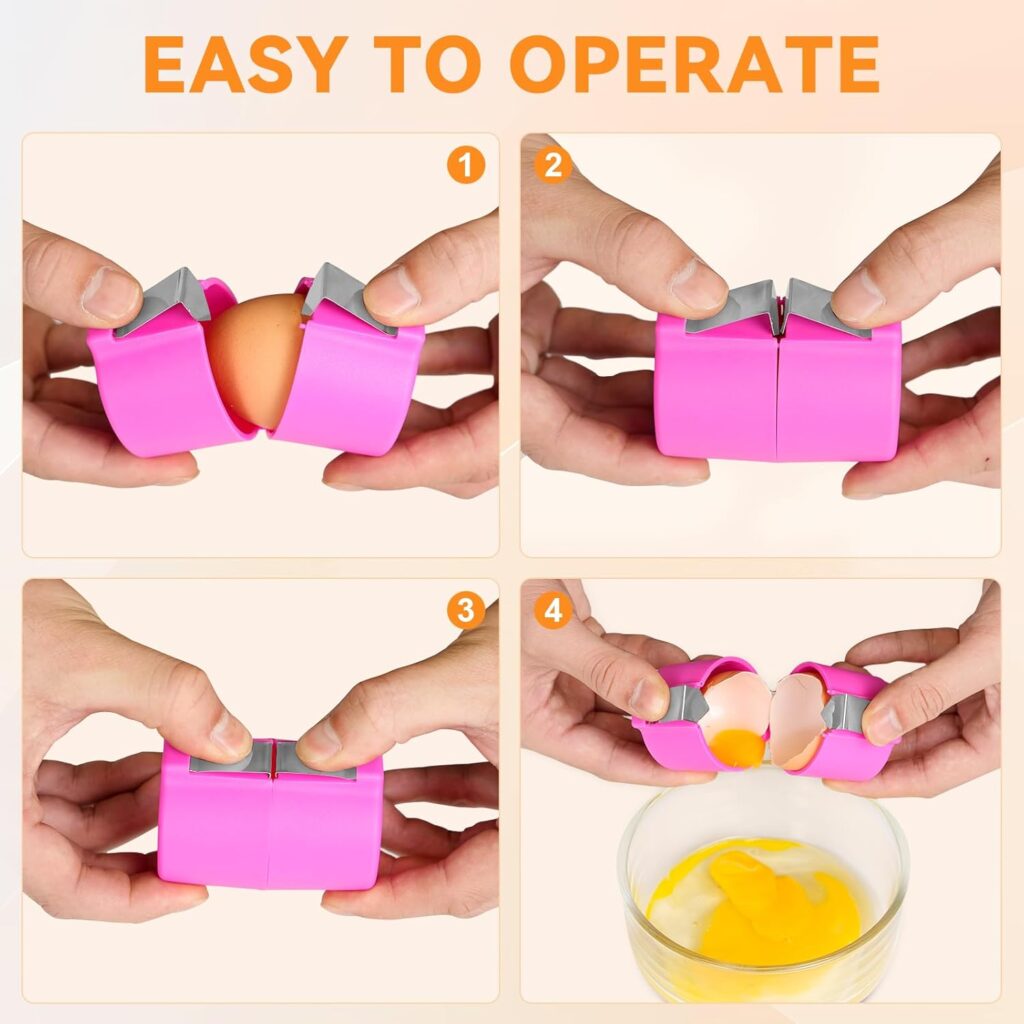 EASY TO OPERATE

1

2

3

4